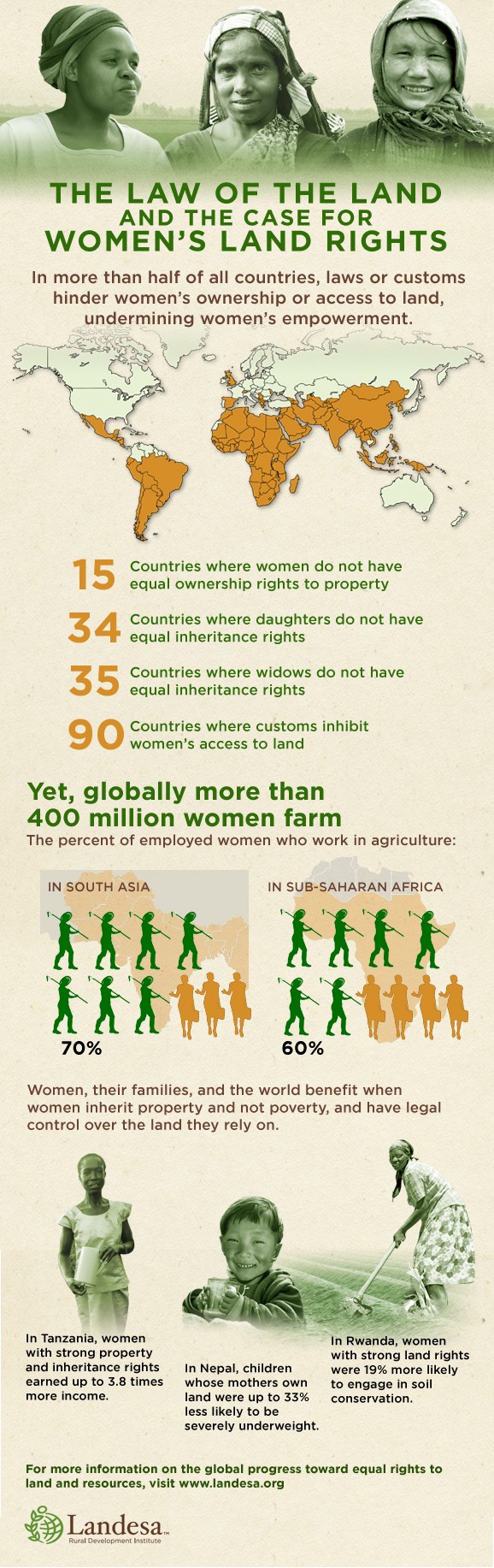 THE LAW OF THE LAND
AND THE CASE FOR
WOMEN'S LAND RIGHTS

In more than half of all countries, laws or customs hinder women's ownership or access to land, undermining women's empowerment.

15 Countries where women do not have equal ownership rights to property

34 Countries where daughters do not have equal inheritance rights

35 Countries where widows do not have equal inheritance rights

90 Countries where customs inhibit women's access to land

Yet, globally more than 400 million women farm

The percent of employed women who work in agriculture:

IN SOUTH ASIA

70%

IN SUB-SAHARAN AFRICA

60%

Women, their families, and the world benefit when women inherit property and not poverty, and have legal control over the land they rely on.

In Tanzania, women with strong property and inheritance rights earned up to 3.8 times more income.

In Nepal, children whose mothers own land were up to 33% less likely to be severely underweight.

In Rwanda, women with strong land rights were 19% more likely to engage in soil conservation.

For more information on the global progress toward equal rights to land and resources, visit www.landesa.org

Landesa™
Rural Development Institute